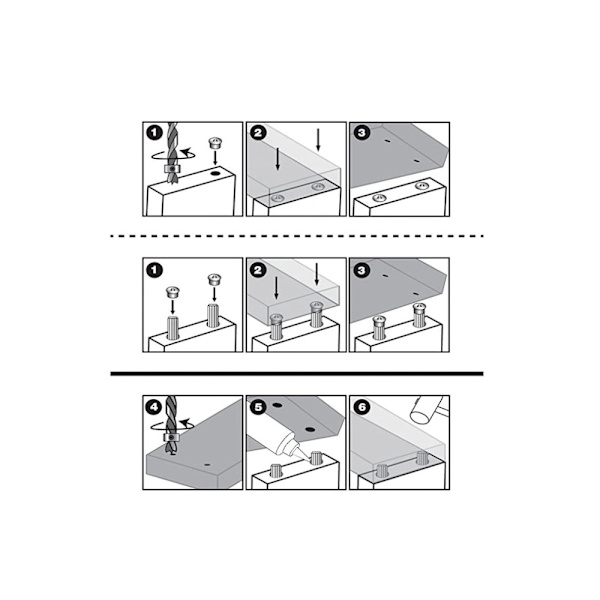 1
2
3
1
2
3
4
5
6