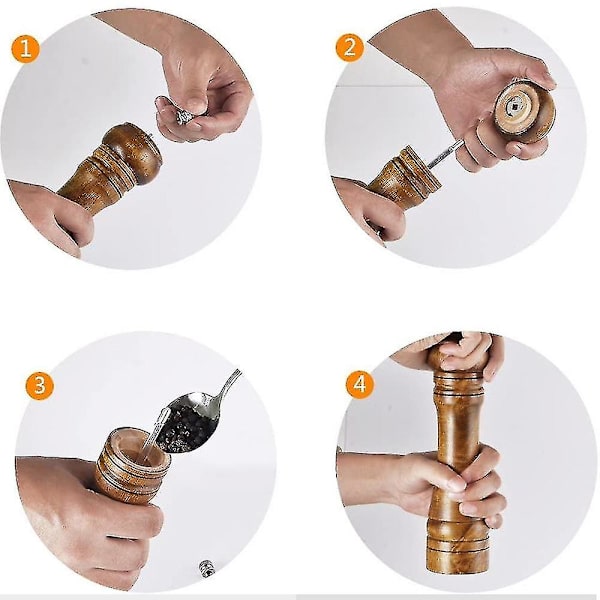 1

2

3

4