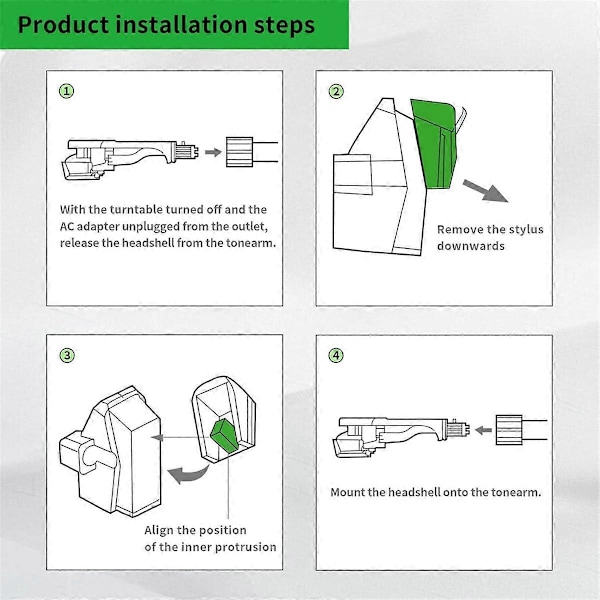 Product installation steps

①

With the turntable turned off and the AC adapter unplugged from the outlet, release the headshell from the tonearm.

②

Remove the stylus downwards

③

Align the position of the inner protrusion

④

Mount the headshell onto the tonearm.