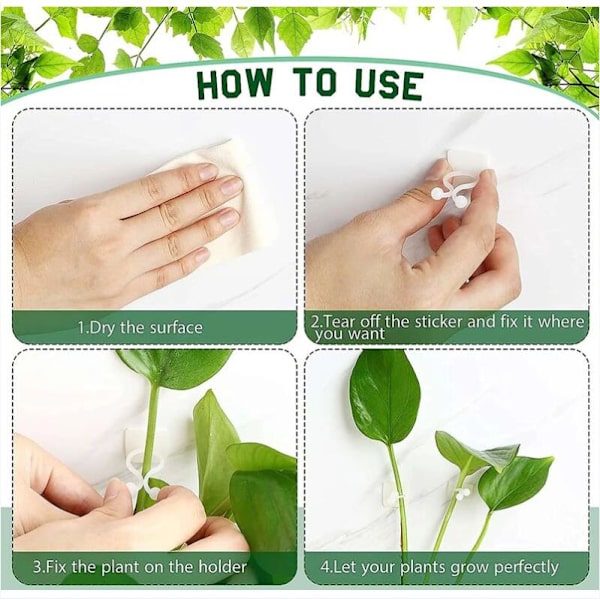 HOW TO USE

1.Dry the surface

2.Tear off the sticker and fix it where you want

3.Fix the plant on the holder

4.Let your plants grow perfectly