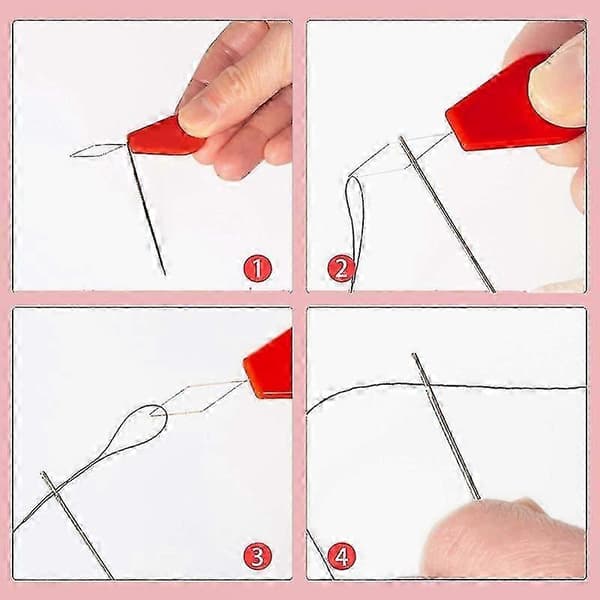 1

2

3

4