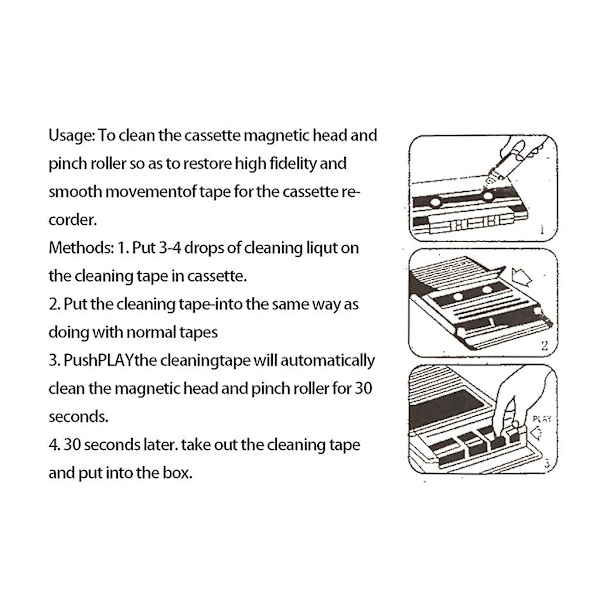 Usage: To clean the cassette magnetic head and pinch roller so as to restore high fidelity and smooth movementof tape for the cassette recorder.
Methods: 1. Put 3-4 drops of cleaning liqut on the cleaning tape in cassette.
2. Put the cleaning tape-into the same way as doing with normal tapes
3. PushPLAYthe cleaningtape will automatically clean the magnetic head and pinch roller for 30 seconds.
4. 30 seconds later. take out the cleaning tape and put into the box.

1

2

PLAY

3