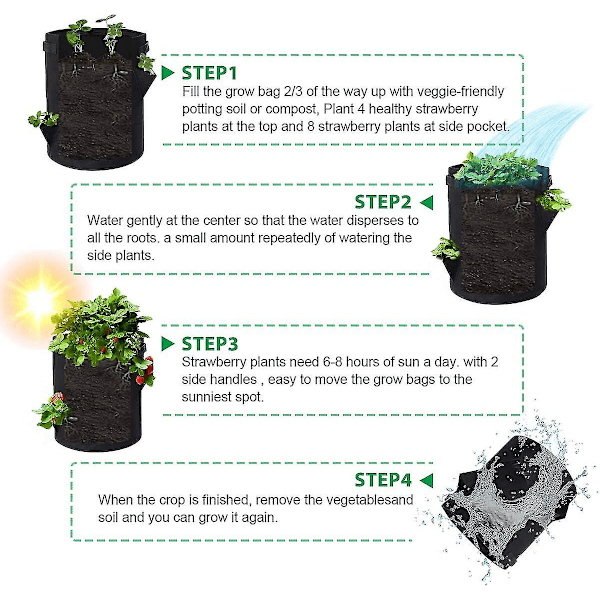 STEP1
Fill the grow bag 2/3 of the way up with veggie-friendly potting soil or compost, Plant 4 healthy strawberry plants at the top and 8 strawberry plants at side pocket.

STEP2
Water gently at the center so that the water disperses to all the roots. a small amount repeatedly of watering the side plants.

STEP3
Strawberry plants need 6-8 hours of sun a day. with 2 side handles , easy to move the grow bags to the sunniest spot.

STEP4
When the crop is finished, remove the vegetablesand soil and you can grow it again.