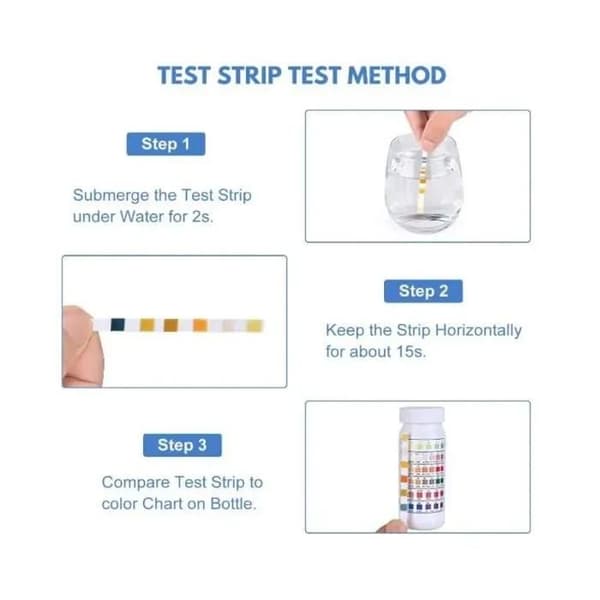 TEST STRIP TEST METHOD

Step 1

Submerge the Test Strip under Water for 2s.

Step 2

Keep the Strip Horizontally for about 15s.

Step 3

Compare Test Strip to color Chart on Bottle.