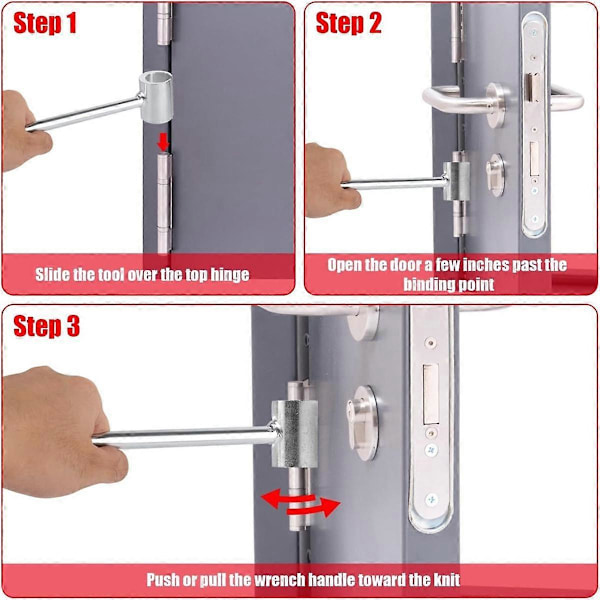 Step 1

Slide the tool over the top hinge

Step 2

Open the door a few inches past the binding point

Step 3

Push or pull the wrench handle toward the knit