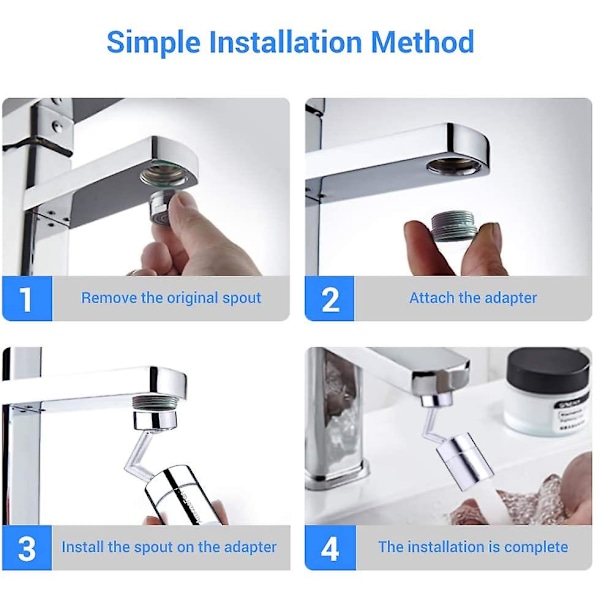 Simple Installation Method

1 Remove the original spout

2 Attach the adapter

3 Install the spout on the adapter

4 The installation is complete