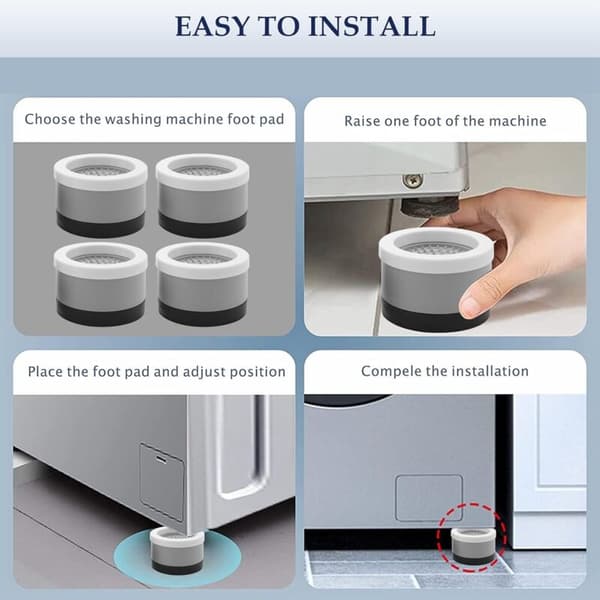 EASY TO INSTALL

Choose the washing machine foot pad

Raise one foot of the machine

Place the foot pad and adjust position

Compele the installation