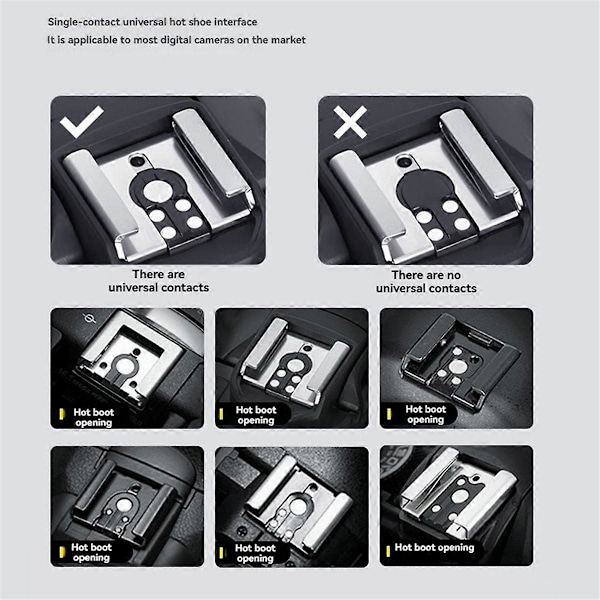 Single-contact universal hot shoe interface
It is applicable to most digital cameras on the market

There are universal contacts

There are no universal contacts

Hot boot opening

Hot boot opening

Hot boot opening

Hot boot opening

Hot boot opening

Hot boot opening