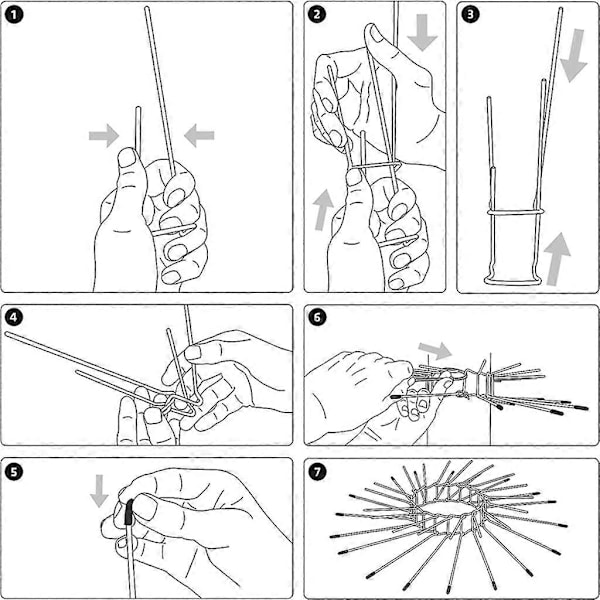 1
2
3
4
6
5
7