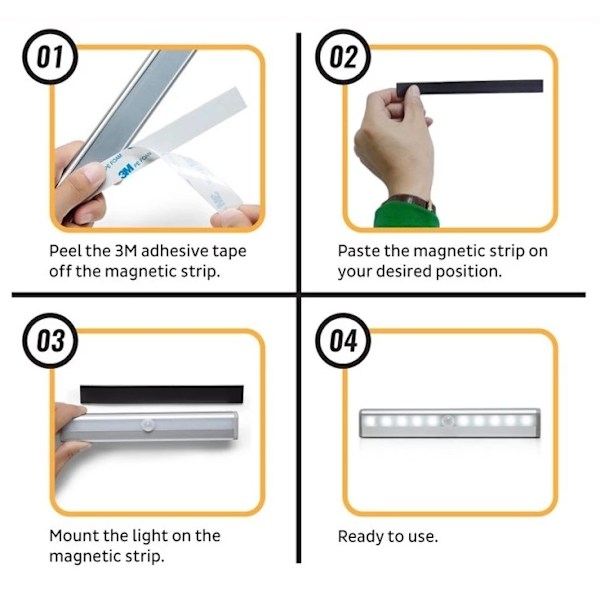 01

3M PE FOAM

Peel the 3M adhesive tape off the magnetic strip.

02

Paste the magnetic strip on your desired position.

03

Mount the light on the magnetic strip.

04

Ready to use.