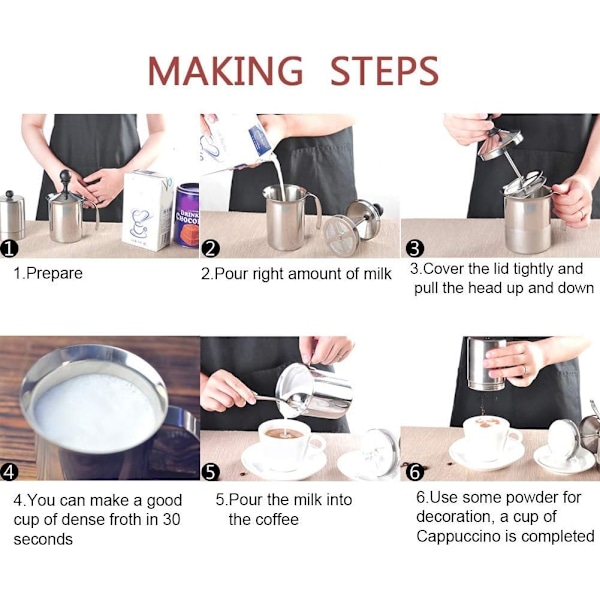 MAKING STEPS

DRINK CHOCO

1

1.Prepare

2

2.Pour right amount of milk

3

3.Cover the lid tightly and pull the head up and down

4

4.You can make a good cup of dense froth in 30 seconds

5

5.Pour the milk into the coffee

6

6.Use some powder for decoration, a cup of Cappuccino is completed