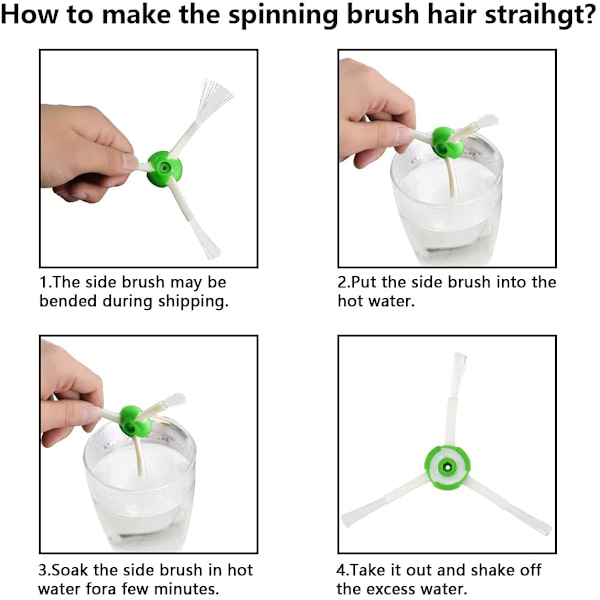 How to make the spinning brush hair straihgt?

1.The side brush may be bended during shipping.

2.Put the side brush into the hot water.

3.Soak the side brush in hot water fora few minutes.

4.Take it out and shake off the excess water.