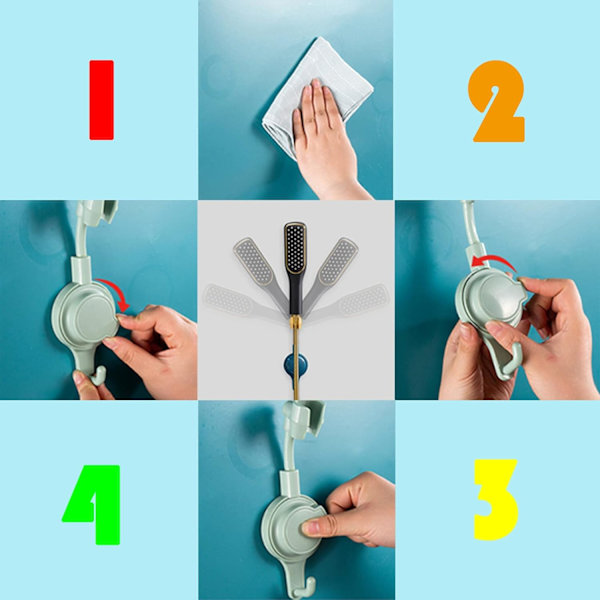 1

2

4

3