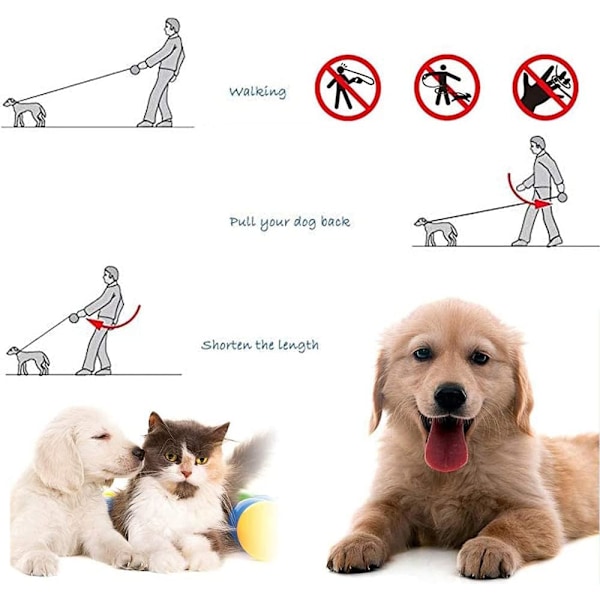 Walking

Pull your dog back

Shorten the length