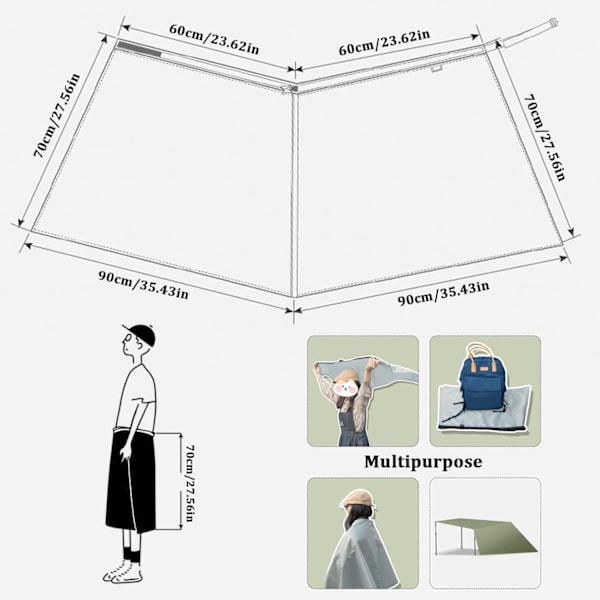 60cm/23.62in

60cm/23.62in

70cm/27.56in

70cm/27.56in

90cm/35.43in

90cm/35.43in

70cm/27.56in

Multipurpose