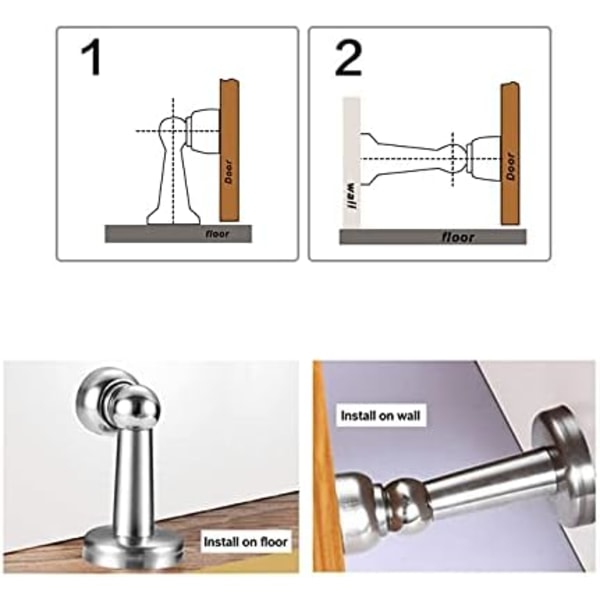 1

Door

floor

2

wall

Door

floor

Install on floor

Install on wall