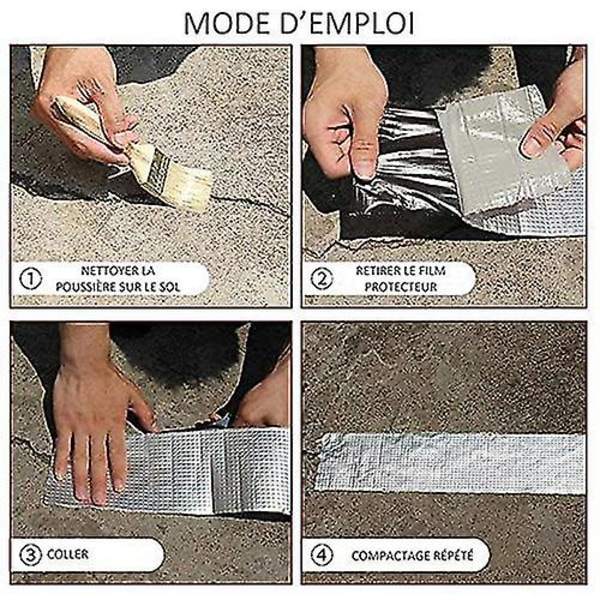 MODE D'EMPLOI

① NETTOYER LA POUSSIÈRE SUR LE SOL

② RETIRER LE FILM PROTECTEUR

③ COLLER

④ COMPACTAGE RÉPÉTÉ