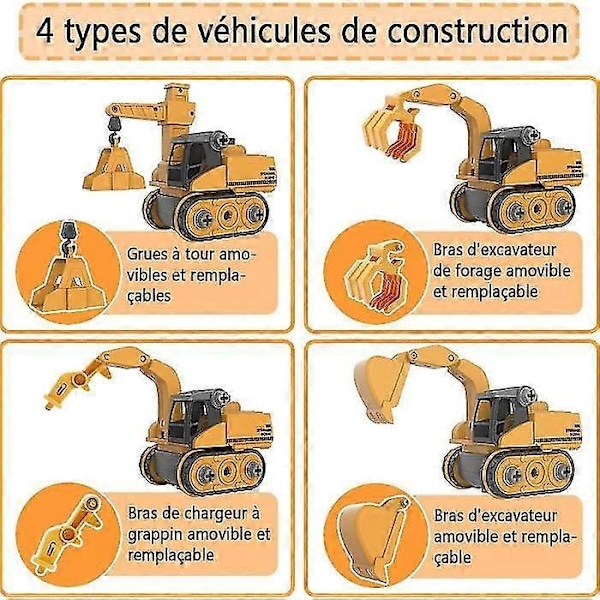 4 types de véhicules de construction

Grues à tour amovibles et remplaçables

Bras d'excavateur de forage amovible et remplaçable

Bras de chargeur à grappin amovible et remplaçable

Bras d'excavateur amovible et remplaçable