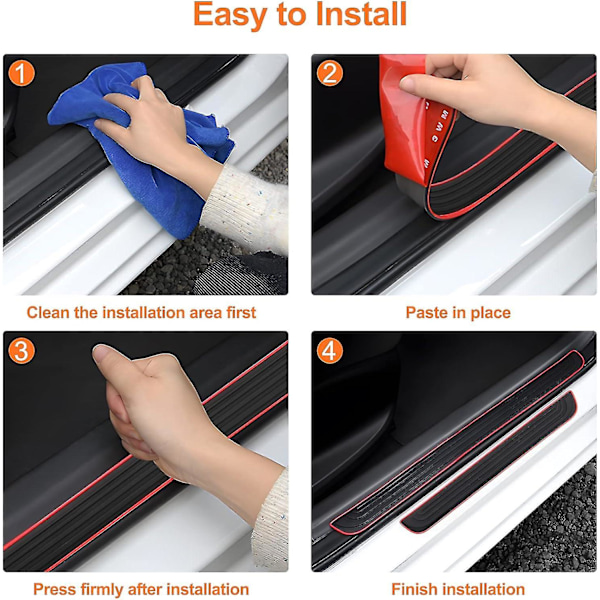 Easy to Install

1

Clean the installation area first

2

Paste in place

3

Press firmly after installation

4

Finish installation