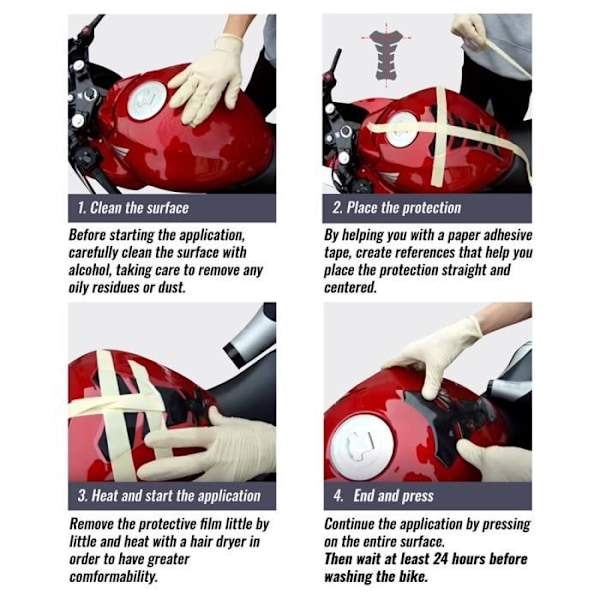 1. Clean the surface

Before starting the application, carefully clean the surface with alcohol, taking care to remove any oily residues or dust.

2. Place the protection

By helping you with a paper adhesive tape, create references that help you place the protection straight and centered.

3. Heat and start the application

Remove the protective film little by little and heat with a hair dryer in order to have greater comformability.

4. End and press

Continue the application by pressing on the entire surface.
Then wait at least 24 hours before washing the bike.