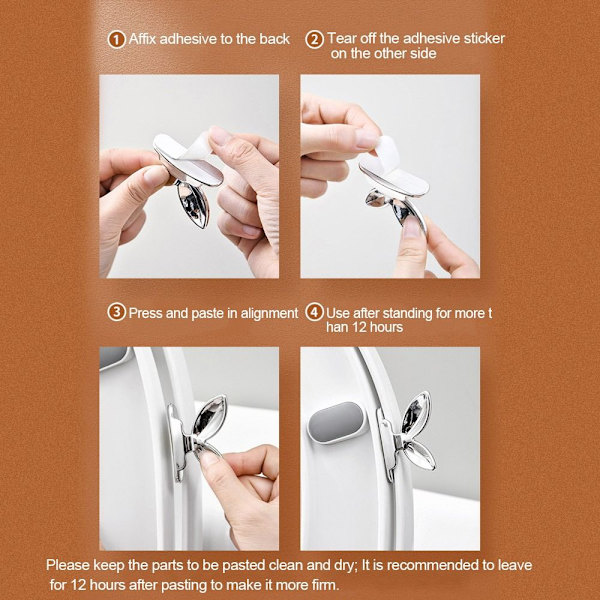 1 Affix adhesive to the back

2 Tear off the adhesive sticker on the other side

3 Press and paste in alignment

4 Use after standing for more t han 12 hours

Please keep the parts to be pasted clean and dry; It is recommended to leave for 12 hours after pasting to make it more firm.