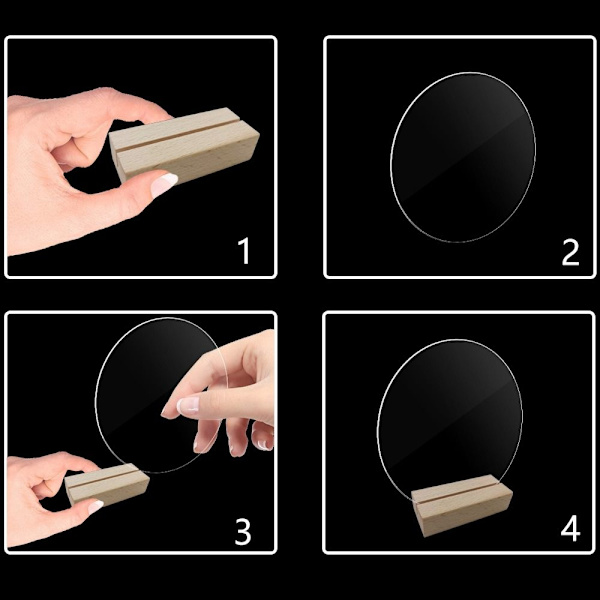 1

2

3

4