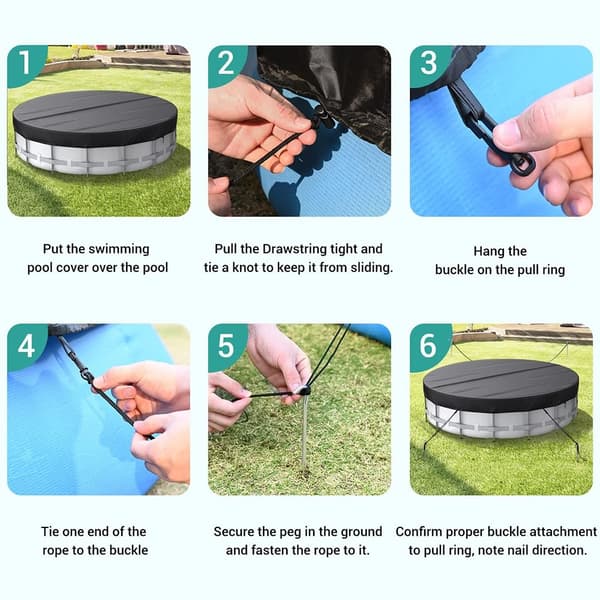 1

Put the swimming pool cover over the pool

2

Pull the Drawstring tight and tie a knot to keep it from sliding.

3

Hang the buckle on the pull ring

4

Tie one end of the rope to the buckle

5

Secure the peg in the ground and fasten the rope to it.

6

Confirm proper buckle attachment to pull ring, note nail direction.