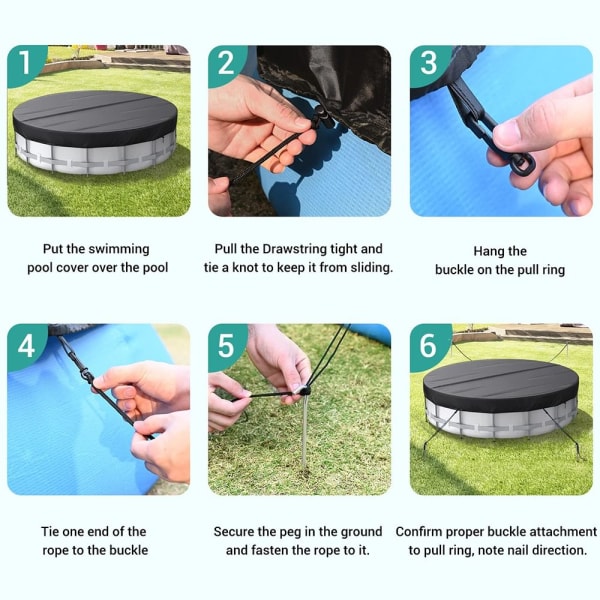 1

Put the swimming pool cover over the pool

2

Pull the Drawstring tight and tie a knot to keep it from sliding.

3

Hang the buckle on the pull ring

4

Tie one end of the rope to the buckle

5

Secure the peg in the ground and fasten the rope to it.

6

Confirm proper buckle attachment to pull ring, note nail direction.