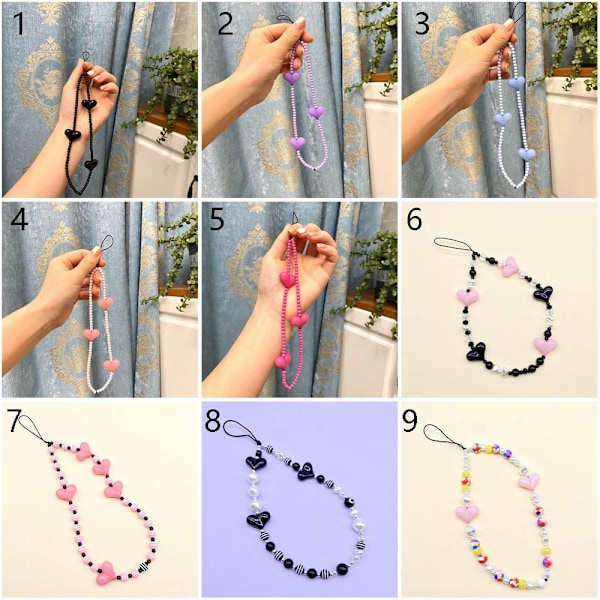 1
2
3
4
5
6
7
8
9