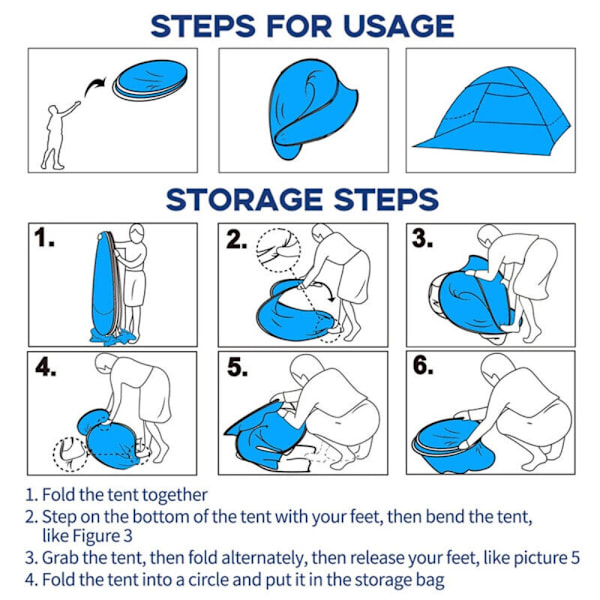 STEPS FOR USAGE

STORAGE STEPS

1.

2.

3.

4.

5.

6.

1. Fold the tent together
2. Step on the bottom of the tent with your feet, then bend the tent, like Figure 3
3. Grab the tent, then fold alternately, then release your feet, like picture 5
4. Fold the tent into a circle and put it in the storage bag