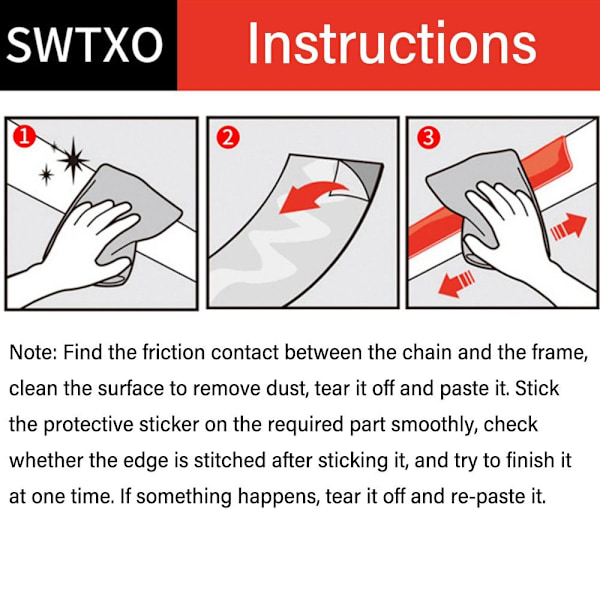 SWTXO Instructions

1

2

3

Note: Find the friction contact between the chain and the frame, clean the surface to remove dust, tear it off and paste it. Stick the protective sticker on the required part smoothly, check whether the edge is stitched after sticking it, and try to finish it at one time. If something happens, tear it off and re-paste it.