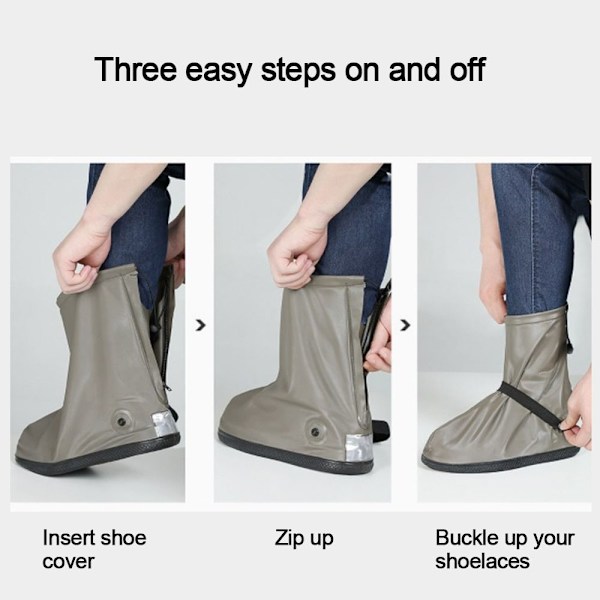 Three easy steps on and off

Insert shoe cover

Zip up

Buckle up your shoelaces