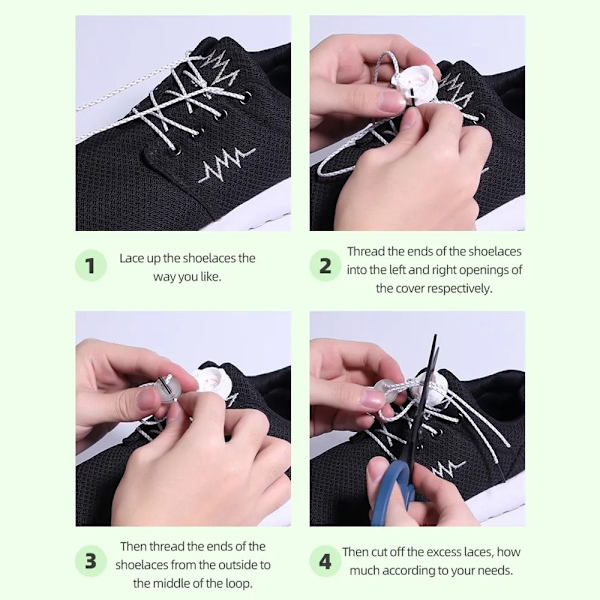 1 Lace up the shoelaces the way you like.

2 Thread the ends of the shoelaces into the left and right openings of the cover respectively.

3 Then thread the ends of the shoelaces from the outside to the middle of the loop.

4 Then cut off the excess laces, how much according to your needs.