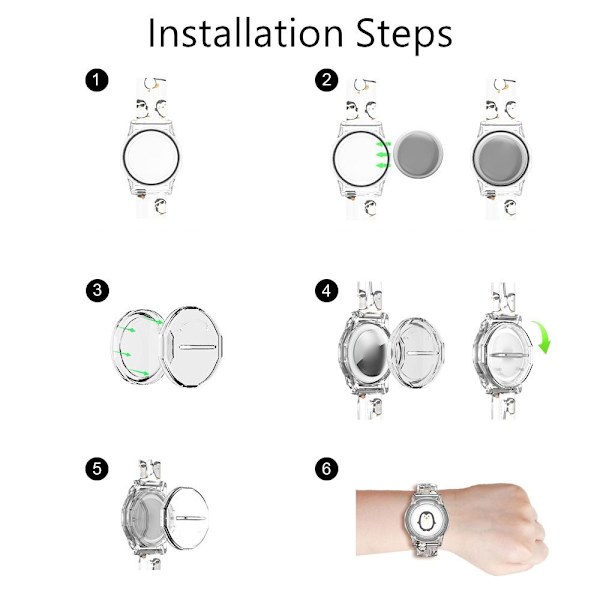 Installation Steps

1

2

3

4

5

6