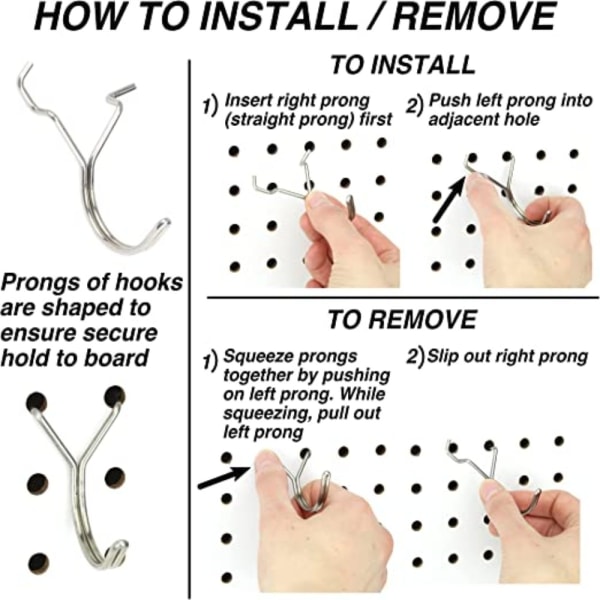 HOW TO INSTALL / REMOVE

Prongs of hooks are shaped to ensure secure hold to board

TO INSTALL

1) Insert right prong (straight prong) first

2) Push left prong into adjacent hole

TO REMOVE

1) Squeeze prongs together by pushing on left prong. While squeezing, pull out left prong

2) Slip out right prong