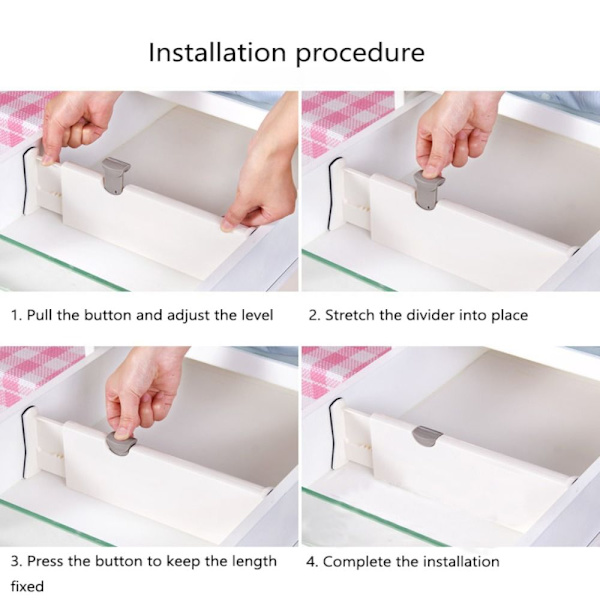 Installation procedure

1. Pull the button and adjust the level

2. Stretch the divider into place

3. Press the button to keep the length fixed

4. Complete the installation