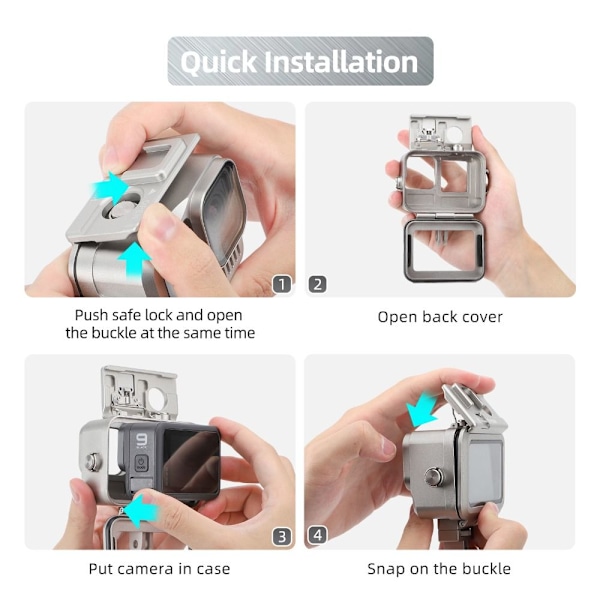 Quick Installation

1

Push safe lock and open the buckle at the same time

2

Open back cover

9

3

Put camera in case

4

Snap on the buckle