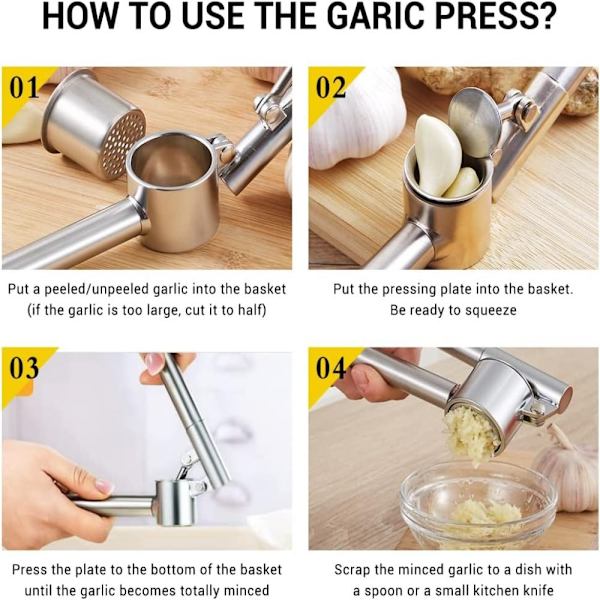 HOW TO USE THE GARIC PRESS?

01

Put a peeled/unpeeled garlic into the basket (if the garlic is too large, cut it to half)

02

Put the pressing plate into the basket. Be ready to squeeze

03

Press the plate to the bottom of the basket until the garlic becomes totally minced

04

Scrap the minced garlic to a dish with a spoon or a small kitchen knife