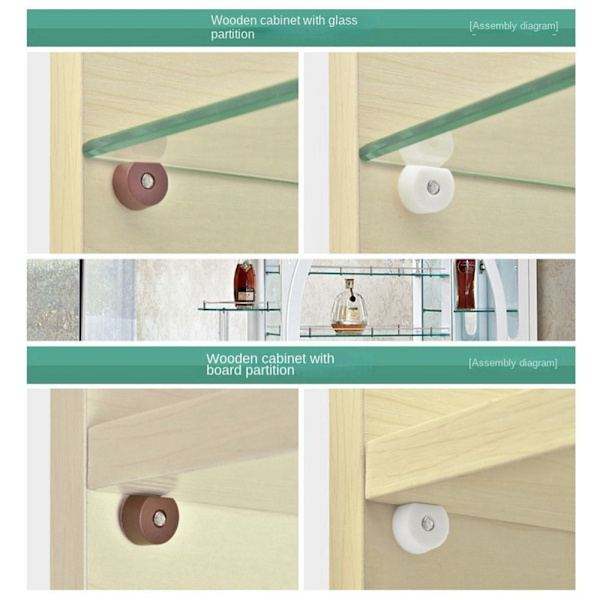 Wooden cabinet with glass partition

[Assembly diagram]

Wooden cabinet with board partition

[Assembly diagram]