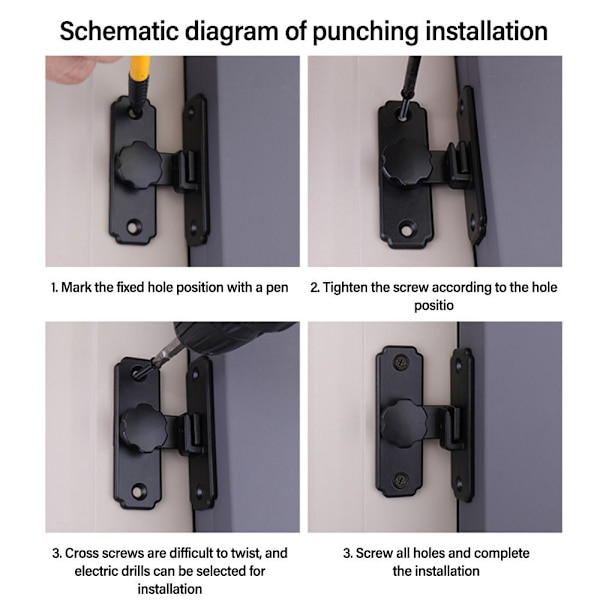 Schematic diagram of punching installation

1. Mark the fixed hole position with a pen

2. Tighten the screw according to the hole positio

3. Cross screws are difficult to twist, and electric drills can be selected for installation

3. Screw all holes and complete the installation