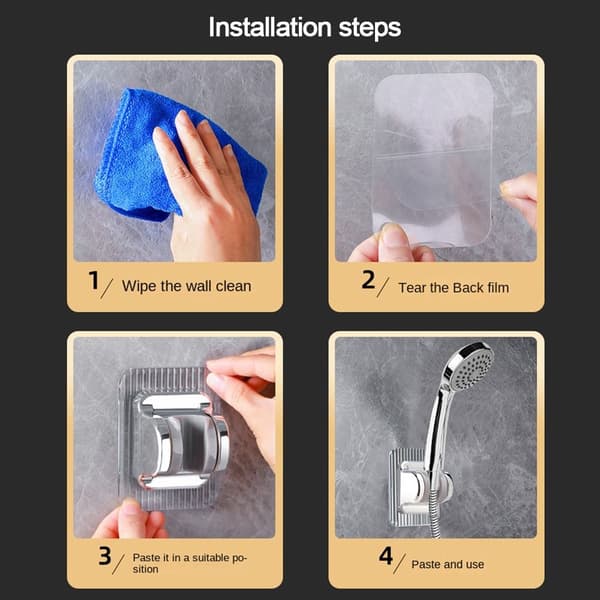 Installation steps

1/ Wipe the wall clean

2/ Tear the Back film

3/ Paste it in a suitable position

4/ Paste and use