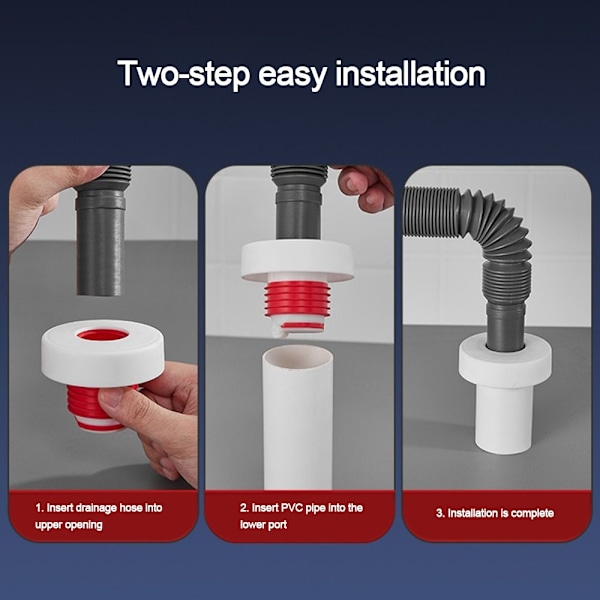 Two-step easy installation

1. Insert drainage hose into upper opening

2. Insert PVC pipe into the lower port

3. Installation is complete