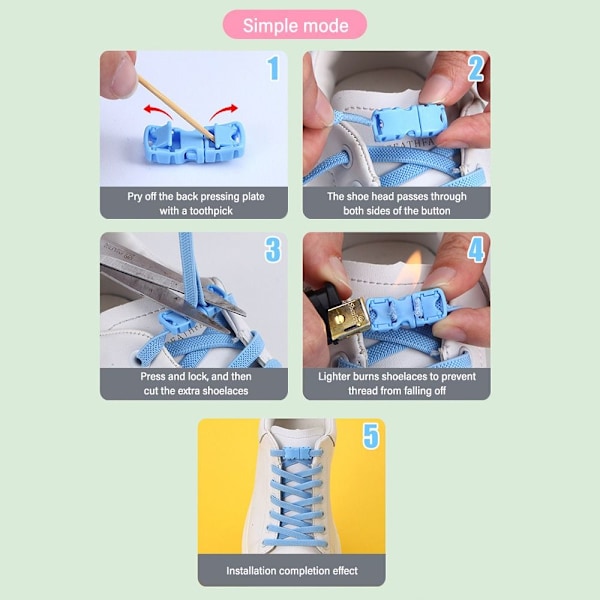 Simple mode

1
Pry off the back pressing plate with a toothpick

2
The shoe head passes through both sides of the button

3
Press and lock, and then cut the extra shoelaces

4
Lighter burns shoelaces to prevent thread from falling off

5
Installation completion effect