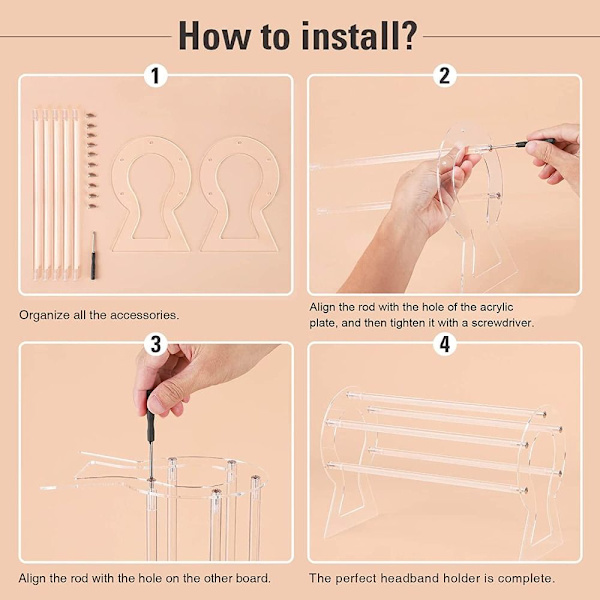 How to install?

1

Organize all the accessories.

2

Align the rod with the hole of the acrylic plate, and then tighten it with a screwdriver.

3

Align the rod with the hole on the other board.

4

The perfect headband holder is complete.