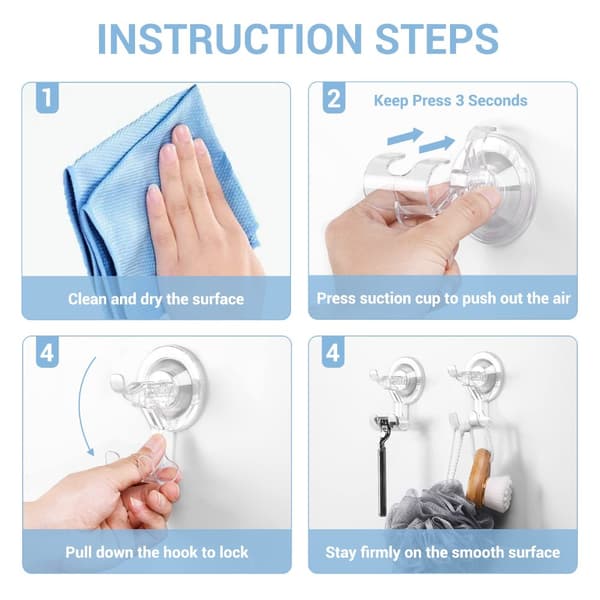 INSTRUCTION STEPS

1
Clean and dry the surface

2
Keep Press 3 Seconds
Press suction cup to push out the air

4
Pull down the hook to lock

4
Stay firmly on the smooth surface