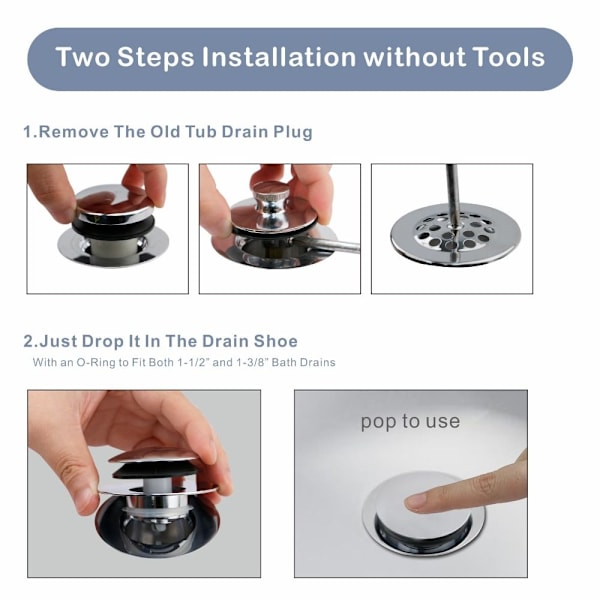 Two Steps Installation without Tools

1.Remove The Old Tub Drain Plug

2.Just Drop It In The Drain Shoe

With an O-Ring to Fit Both 1-1/2” and 1-3/8” Bath Drains

pop to use