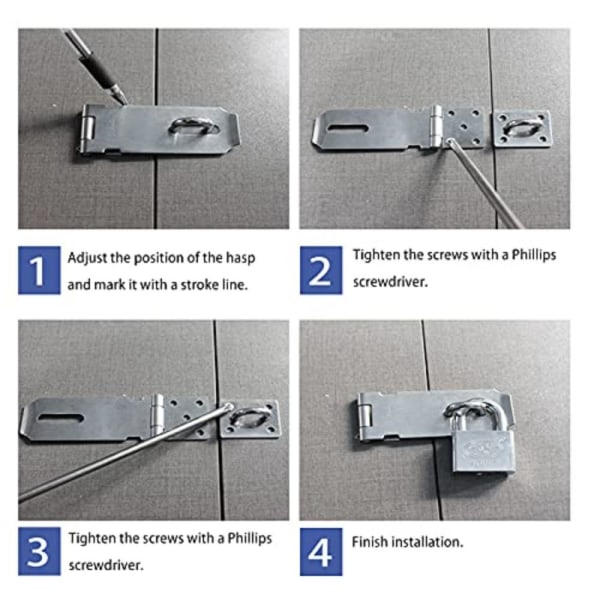 1 Adjust the position of the hasp and mark it with a stroke line.

2 Tighten the screws with a Phillips screwdriver.

3 Tighten the screws with a Phillips screwdriver.

4 Finish installation.