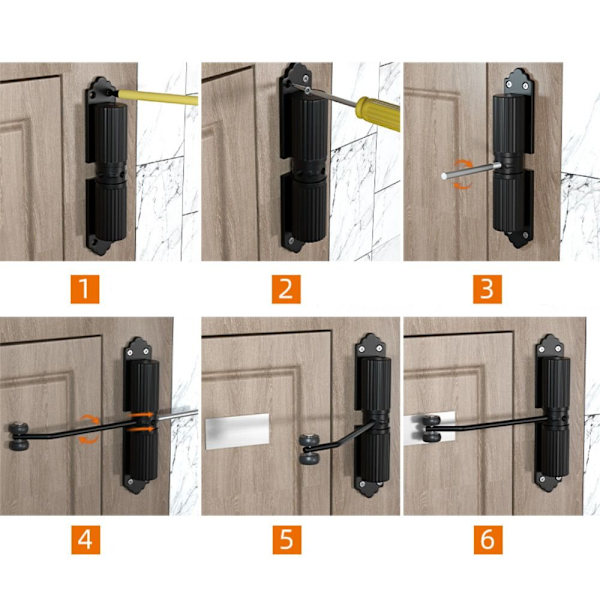 1

2

3

4

5

6