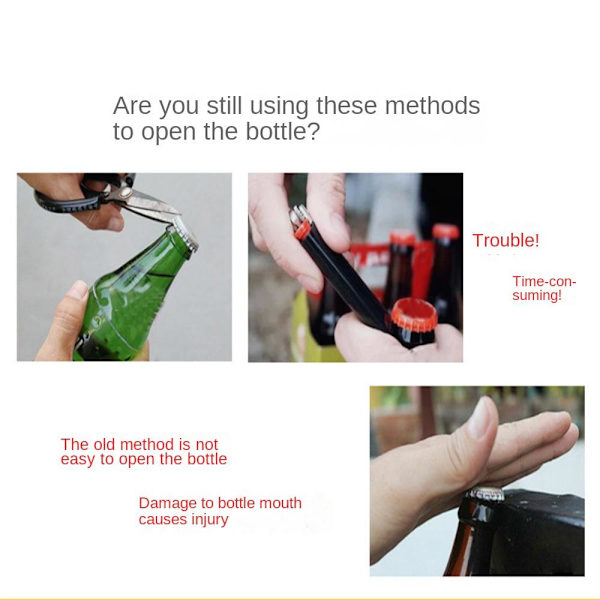 Are you still using these methods to open the bottle?

Trouble!

Time-consuming!

The old method is not easy to open the bottle

Damage to bottle mouth causes injury