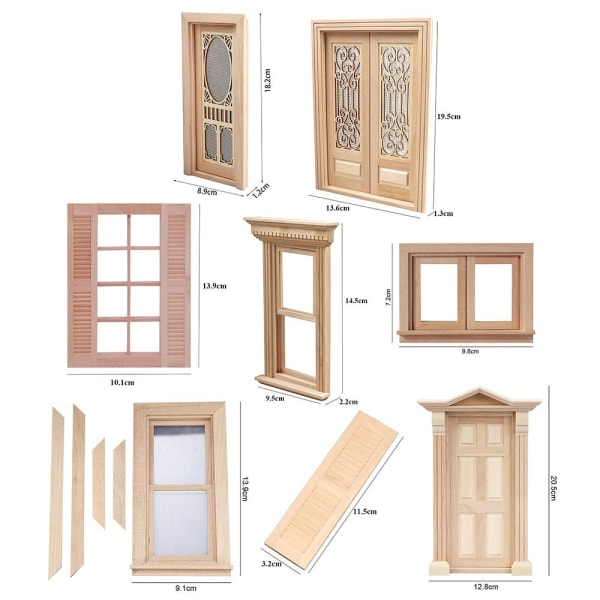 18.2cm
8.9cm
1.2cm
19.5cm
13.6cm
1.3cm
13.9cm
10.1cm
14.5cm
9.5cm
2.2cm
7.2cm
9.8cm
13.9cm
9.1cm
11.5cm
3.2cm
20.5cm
12.8cm